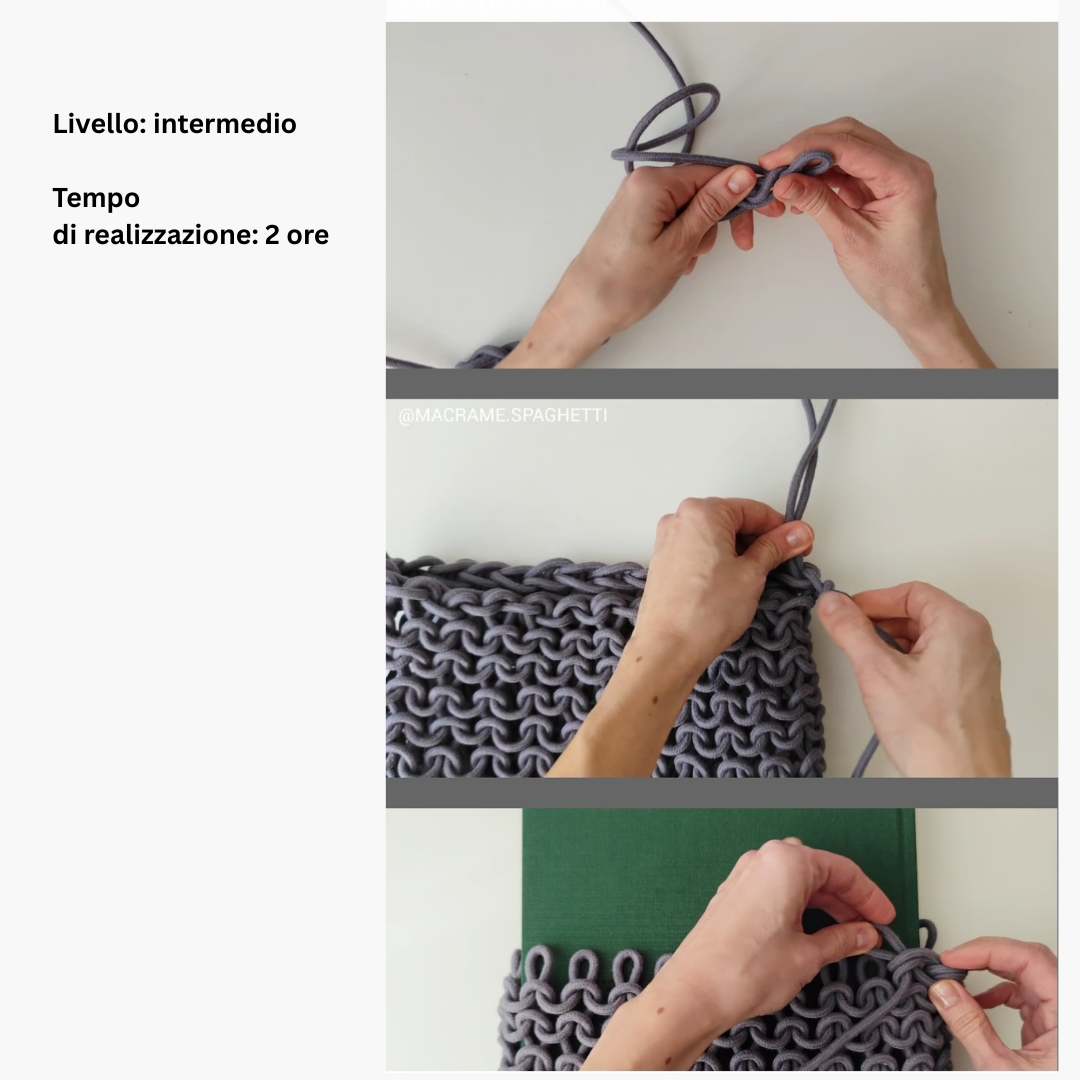 Livello: intermedio

Tempo di realizzazione: 2 ore

@MACRAME.SPAGHETTI